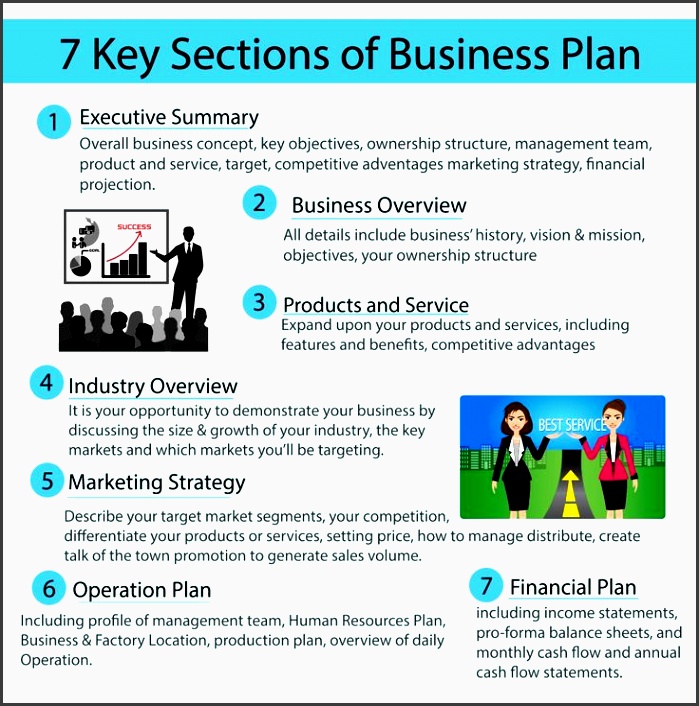 7 Key Sections of Business Plan

1 Executive Summary

Overall business concept, key objectives, ownership structure, management team, product and service, target, competitive adventages marketing strategy, financial projection.

SUCCESS

2 Business Overview

All details include business' history, vision & mission, objectives, your ownership structure

3 Products and Service

Expand upon your products and services, including features and benefits, competitive advantages

4 Industry Overview

It is your opportunity to demonstrate your business by discussing the size & growth of your industry, the key markets and which markets you'll be targeting.

BEST SERVICE

5 Marketing Strategy

Describe your target market segments, your competition, differentiate your products or services, setting price, how to manage distribute, create talk of the town promotion to generate sales volume.

6 Operation Plan

Including profile of management team, Human Resources Plan, Business & Factory Location, production plan, overview of daily Operation.

7 Financial Plan

including income statements, pro-forma balance sheets, and monthly cash flow and annual cash flow statements.