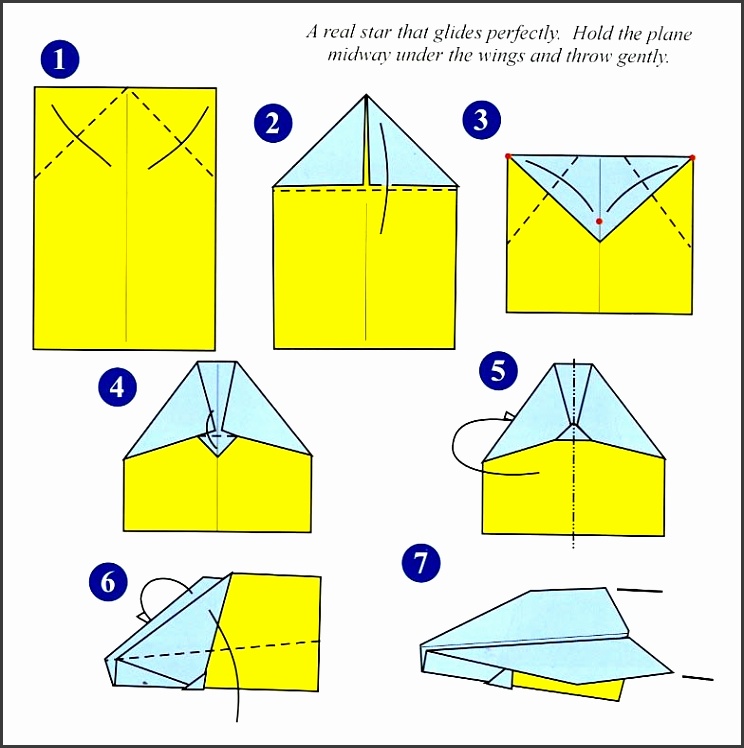 A real star that glides perfectly. Hold the plane midway under the wings and throw gently.

1

2

3

4

5

6

7